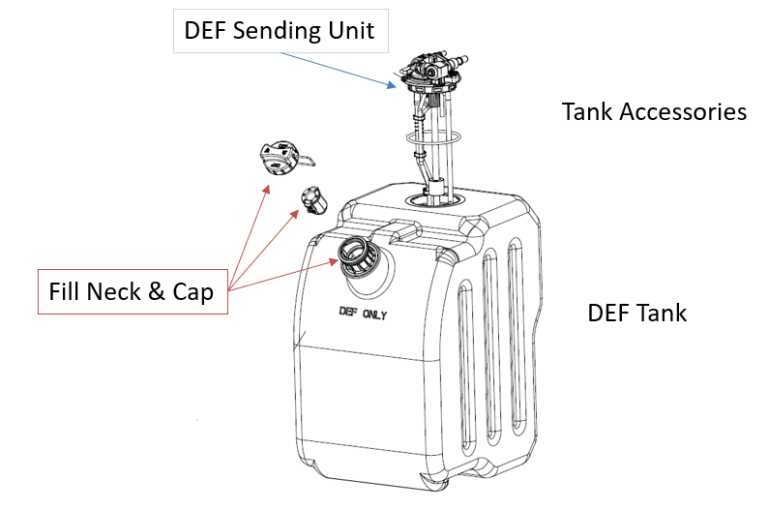 DEF Sending Unit

Tank Accessories

Fill Neck & Cap

DEF ONLY

DEF Tank